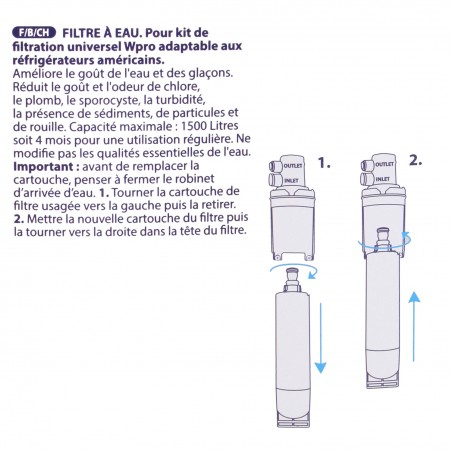 F/B/CH FILTRE À EAU. Pour kit de filtration universel Wpro adaptable aux réfrigérateurs américains.
Améliore le goût de l'eau et des glaçons. Réduit le goût et l'odeur de chlore, le plomb, le sporocyste, la turbidité, la présence de sédiments, de particules et de rouille. Capacité maximale : 1500 Litres soit 4 mois pour une utilisation régulière. Ne modifie pas les qualités essentielles de l'eau.
Important : avant de remplacer la cartouche, penser à fermer le robinet d'arrivée d'eau. 1. Tourner la cartouche de filtre usagée vers la gauche puis la retirer. 2. Mettre la nouvelle cartouche du filtre puis la tourner vers la droite dans la tête du filtre.

1.
OUTLET
INLET

2.
OUTLET
INLET